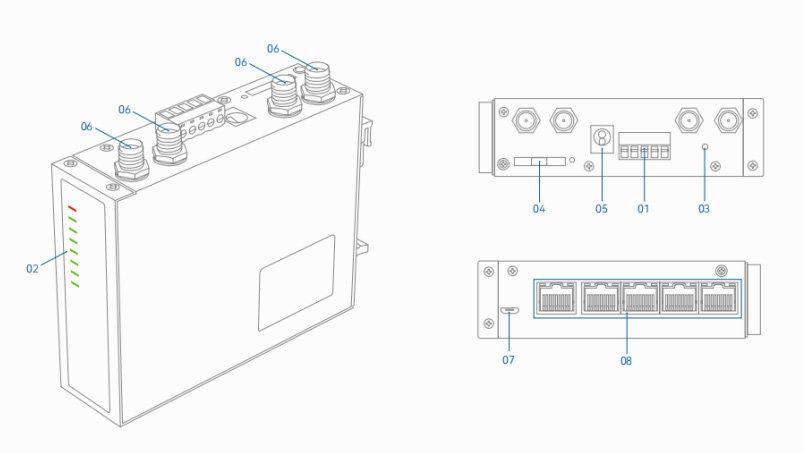 06
06
06
06
02
04
05
01
03
07
08