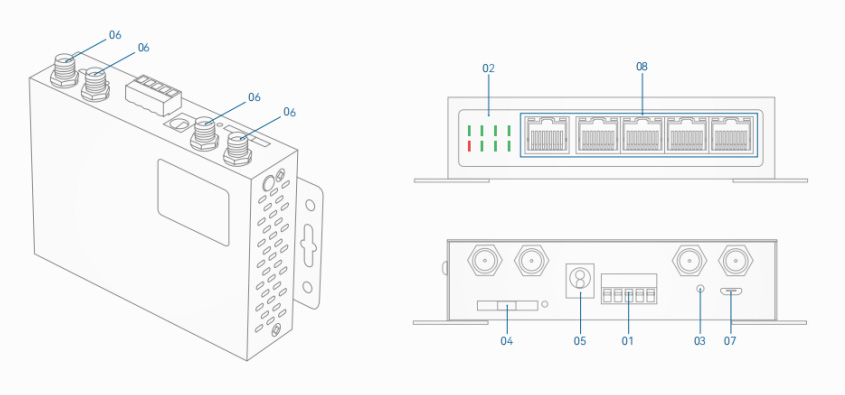 06
06
06
06
02
08
04
05
01
03
07